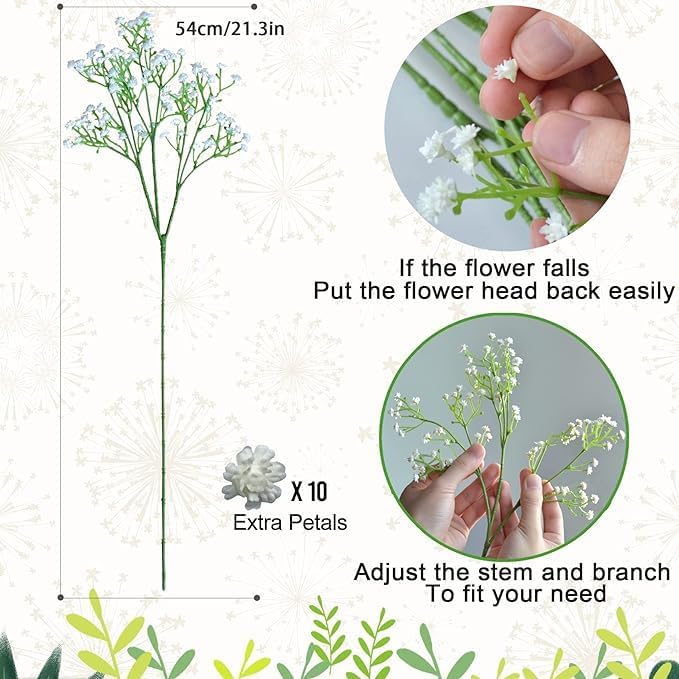 54cm/21.3in

If the flower falls
Put the flower head back easily

X 10
Extra Petals

Adjust the stem and branch
To fit your need